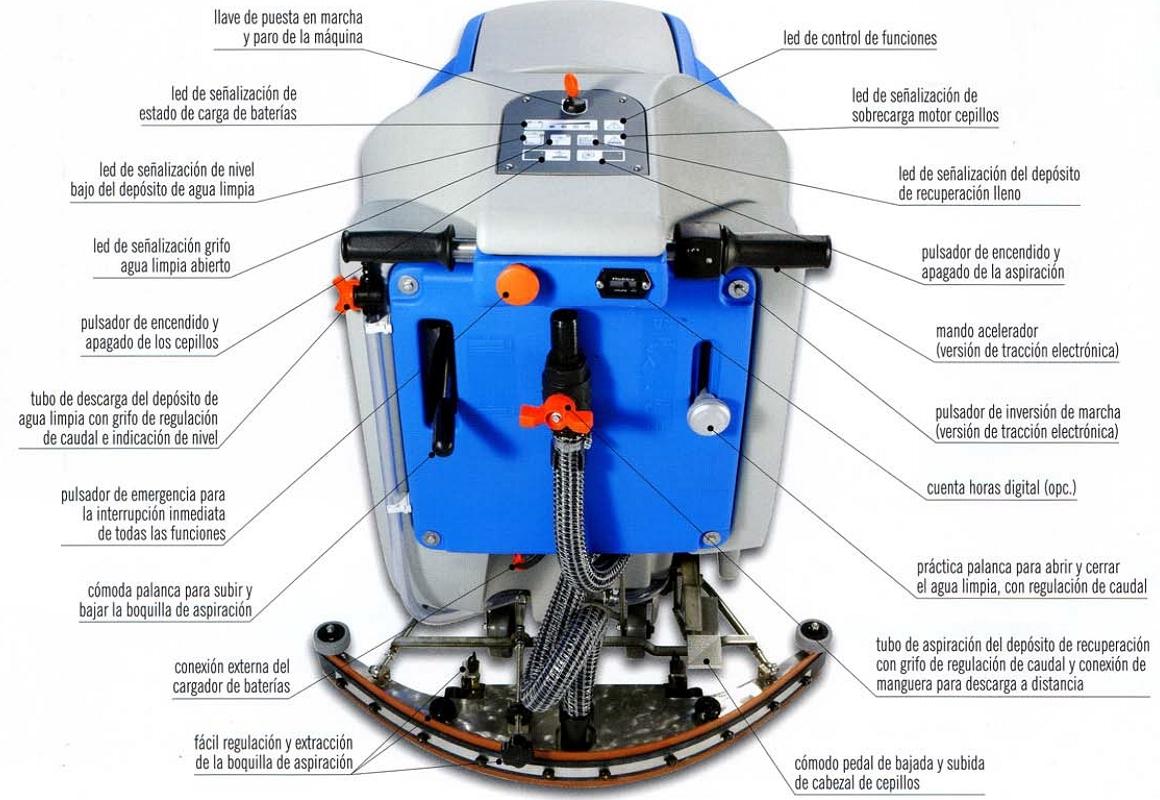 llave de puesta en marcha y paro de la máquina

led de señalización de estado de carga de baterías

led de señalización de nivel bajo del depósito de agua limpia

led de señalización grifo agua limpia abierto

pulsador de encendido y apagado de los cepillos

tubo de descarga del depósito de agua limpia con grifo de regulación de caudal e indicación de nivel

pulsador de emergencia para la interrupción inmediata de todas las funciones

cómoda palanca para subir y bajar la boquilla de aspiración

conexión externa del cargador de baterías

fácil regulación y extracción de la boquilla de aspiración

led de control de funciones

led de señalización de sobrecarga motor cepillos

led de señalización del depósito de recuperación lleno

pulsador de encendido y apagado de la aspiración

mando acelerador (versión de tracción electrónica)

pulsador de inversión de marcha (versión de tracción electrónica)

cuenta horas digital (opc.)

práctica palanca para abrir y cerrar el agua limpia, con regulación de caudal

tubo de aspiración del depósito de recuperación con grifo de regulación de caudal y conexión de manguera para descarga a distancia

cómodo pedal de bajada y subida de cabezal de cepillos