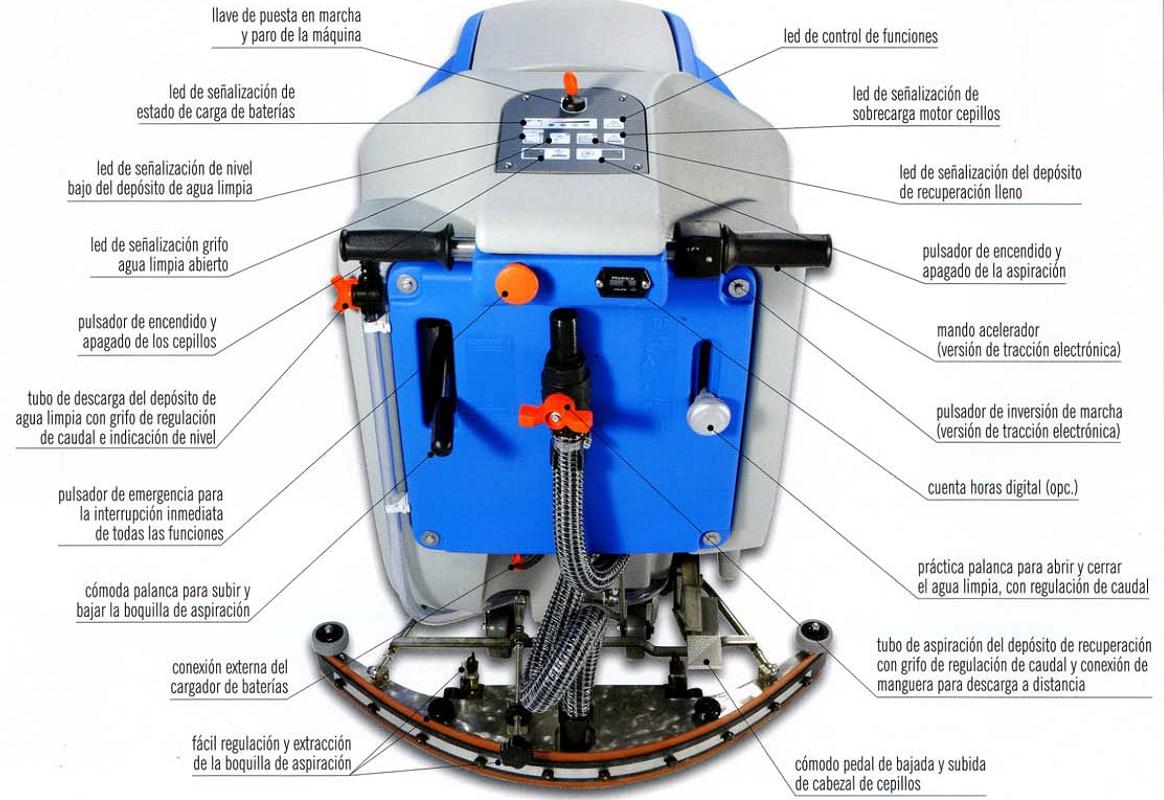 llave de puesta en marcha y paro de la máquina

led de señalización de estado de carga de baterías

led de señalización de nivel bajo del depósito de agua limpia

led de señalización grifo agua limpia abierto

pulsador de encendido y apagado de los cepillos

tubo de descarga del depósito de agua limpia con grifo de regulación de caudal e indicación de nivel

pulsador de emergencia para la interrupción inmediata de todas las funciones

cómoda palanca para subir y bajar la boquilla de aspiración

conexión externa del cargador de baterías

fácil regulación y extracción de la boquilla de aspiración

led de control de funciones

led de señalización de sobrecarga motor cepillos

led de señalización del depósito de recuperación lleno

pulsador de encendido y apagado de la aspiración

mando acelerador (versión de tracción electrónica)

pulsador de inversión de marcha (versión de tracción electrónica)

cuenta horas digital (opc.)

práctica palanca para abrir y cerrar el agua limpia, con regulación de caudal

tubo de aspiración del depósito de recuperación con grifo de regulación de caudal y conexión de manguera para descarga a distancia

cómodo pedal de bajada y subida de cabezal de cepillos