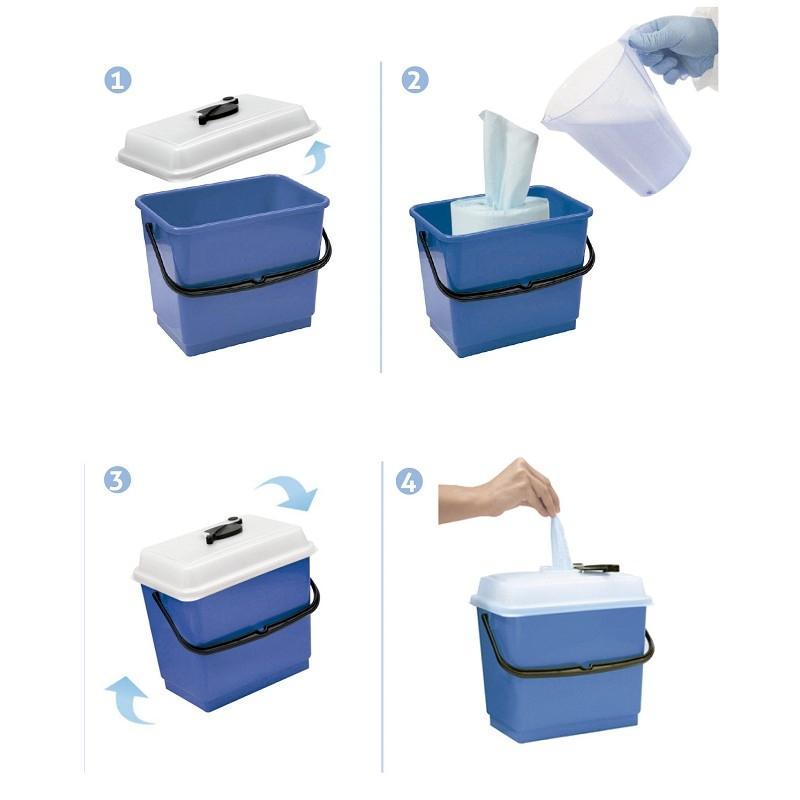 1

2

3

4